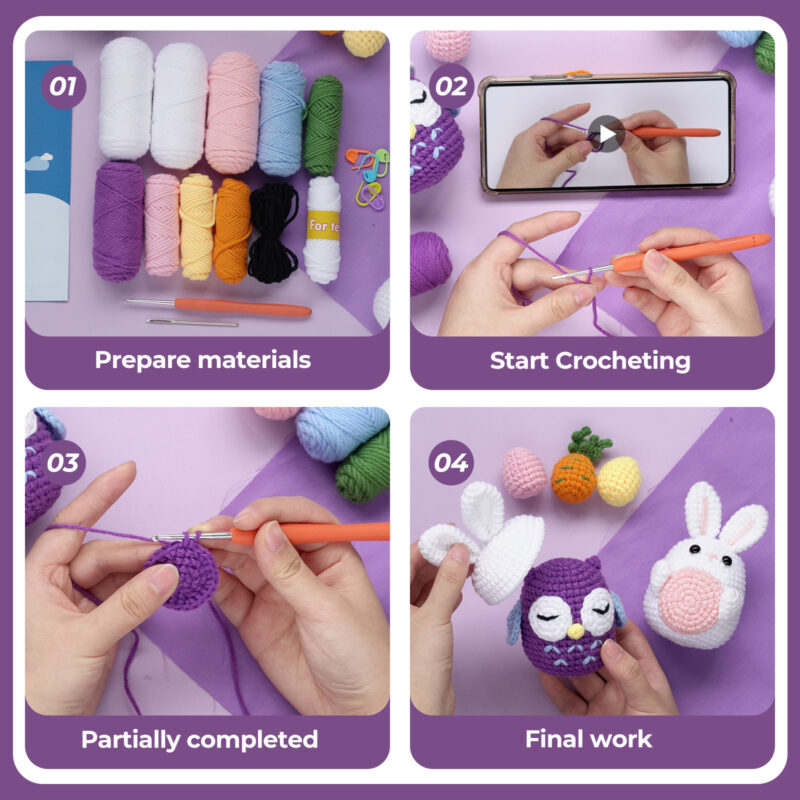 01

For te

Prepare materials

02

Start Crocheting

03

Partially completed

04

Final work