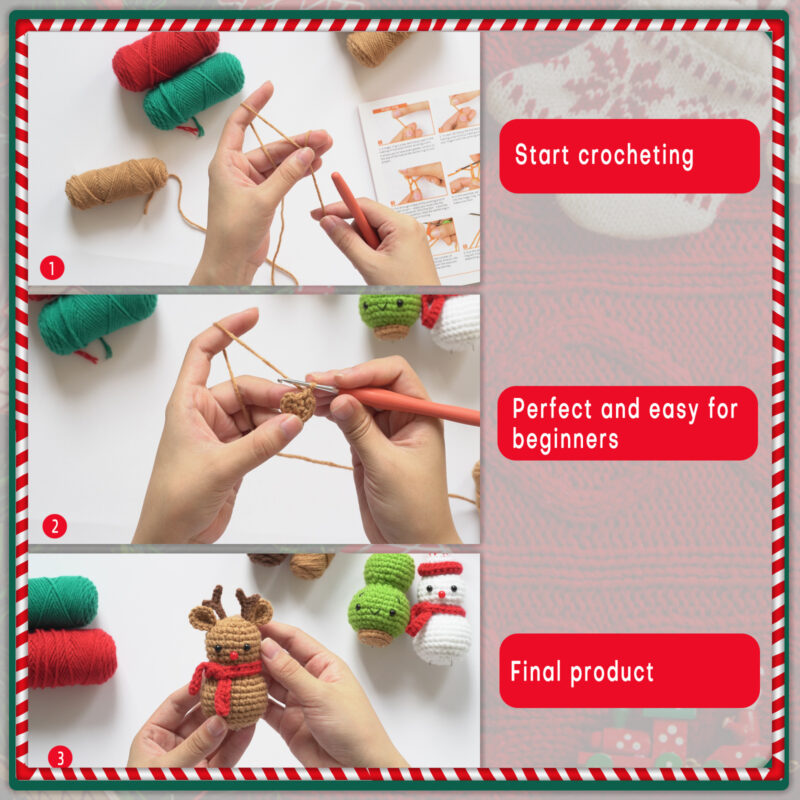 1

Start crocheting

2

Perfect and easy for beginners

3

Final product